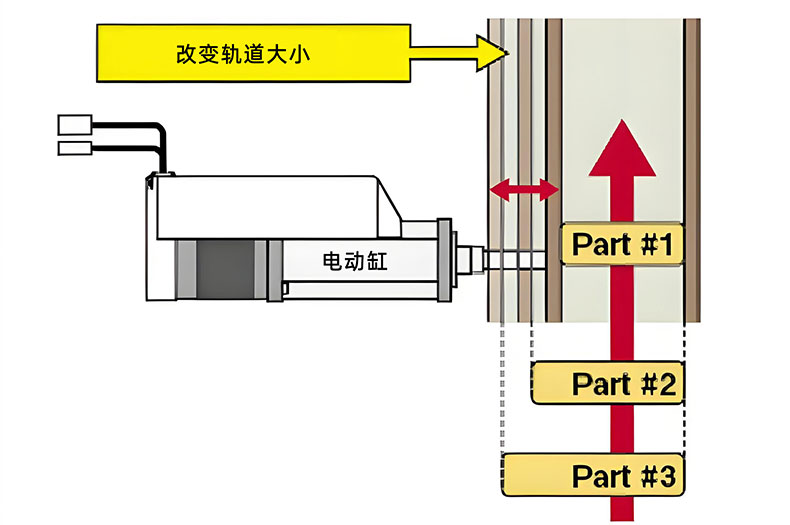 改变轨道大小

电动缸

Part #1

Part #2

Part #3